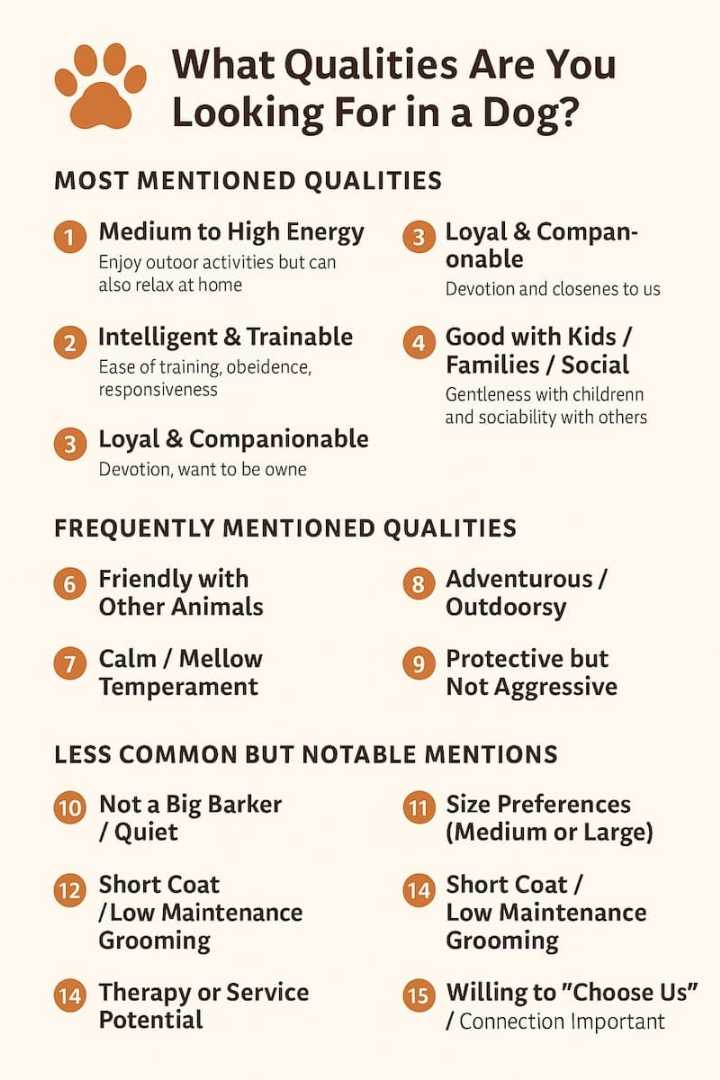 What Qualities Are You Looking For in a Dog?

MOST MENTIONED QUALITIES

1 Medium to High Energy
Enjoy outoor activities but can also relax at home

2 Intelligent & Trainable
Ease of training, obeidence, responsiveness

3 Loyal & Companionable
Devotion, want to be owne

3 Loyal & Companonable
Devotion and closenes to us

4 Good with Kids / Families / Social
Gentleness with childrenn and sociability with others

FREQUENTLY MENTIONED QUALITIES

6 Friendly with Other Animals

7 Calm / Mellow Temperament

8 Adventurous / Outdoorsy

9 Protective but Not Aggressive

LESS COMMON BUT NOTABLE MENTIONS

10 Not a Big Barker / Quiet

12 Short Coat / Low Maintenance Grooming

14 Therapy or Service Potential

11 Size Preferences (Medium or Large)

14 Short Coat / Low Maintenance Grooming

15 Willing to "Choose Us" / Connection Important